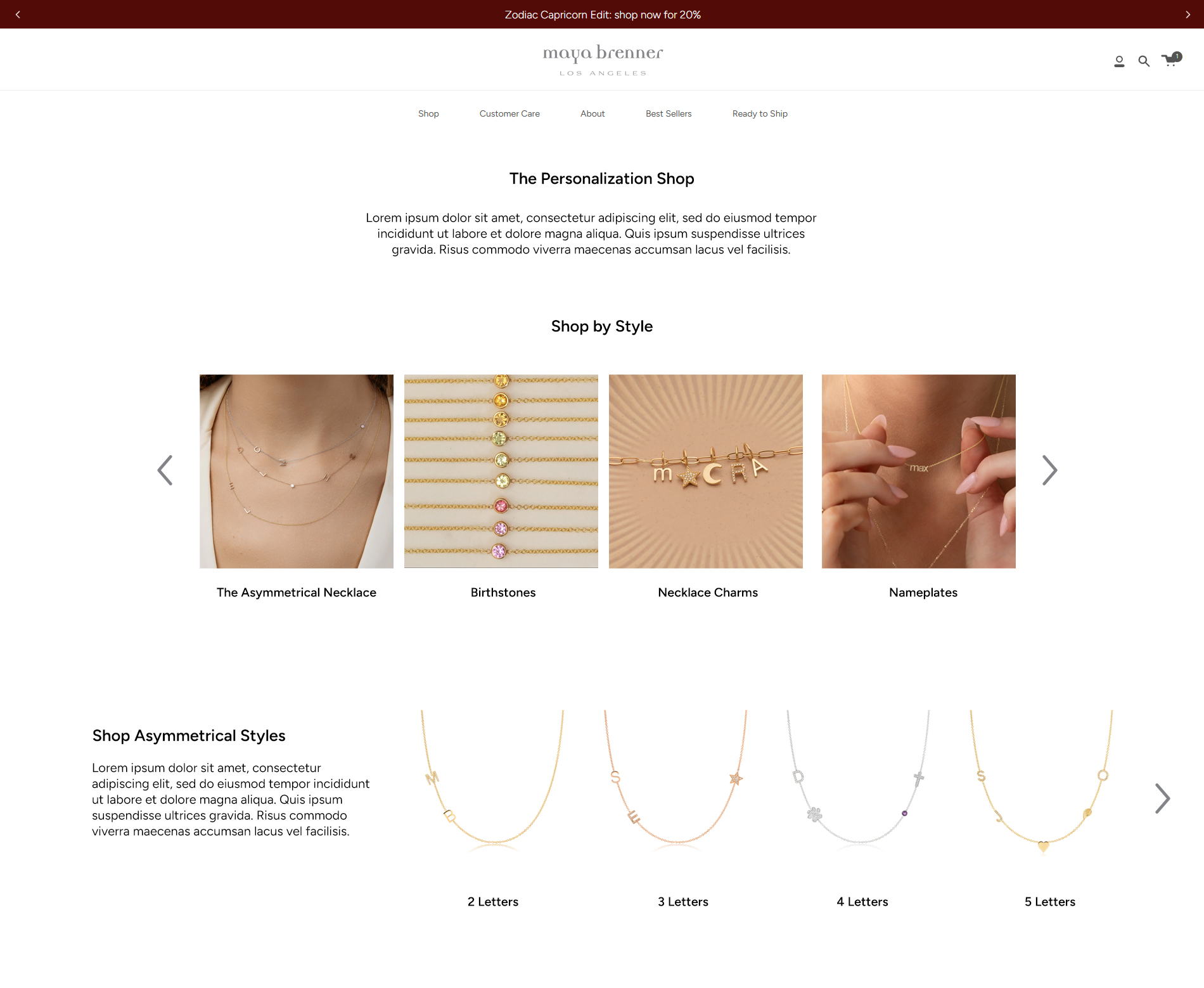 Zodiac Capricorn Edit: shop now for 20%

maya brenner
LOS ANGELES

1

Shop Customer Care About Best Sellers Ready to Ship

The Personalization Shop

Lorem ipsum dolor sit amet, consectetur adipiscing elit, sed do eiusmod tempor incididunt ut labore et dolore magna aliqua. Quis ipsum suspendisse ultrices gravida. Risus commodo viverra maecenas accumsan lacus vel facilisis.

Shop by Style

max

The Asymmetrical Necklace

Birthstones

Necklace Charms

Nameplates

Shop Asymmetrical Styles

Lorem ipsum dolor sit amet, consectetur adipiscing elit, sed do eiusmod tempor incididunt ut labore et dolore magna aliqua. Quis ipsum suspendisse ultrices gravida. Risus commodo viverra maecenas accumsan lacus vel facilisis.

2 Letters

3 Letters

4 Letters

5 Letters